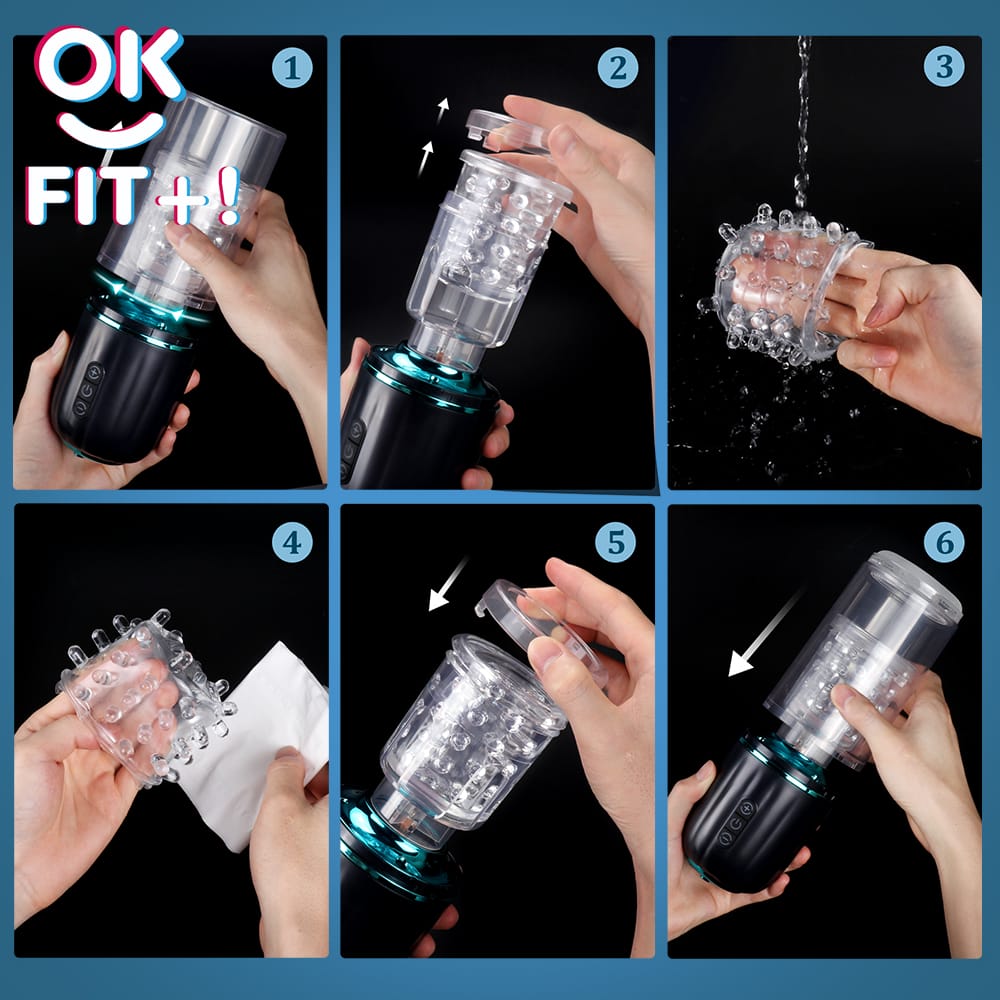 OK
FIT+!
1
2
3
4
5
6